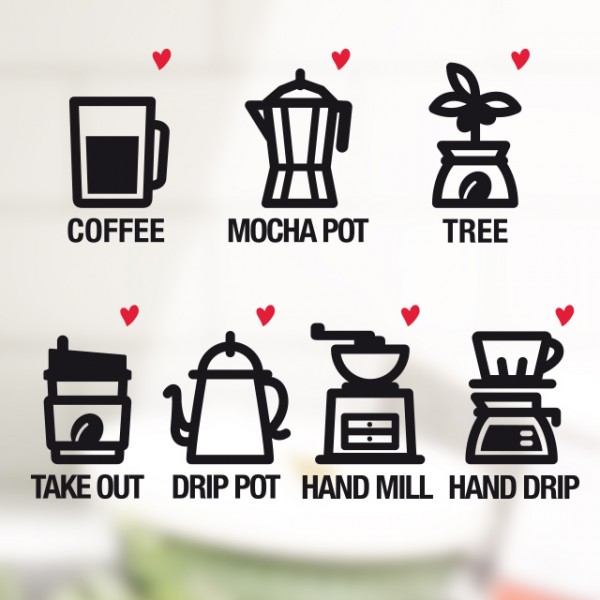 COFFEE MOCHA POT TREE

TAKE OUT DRIP POT HAND MILL HAND DRIP