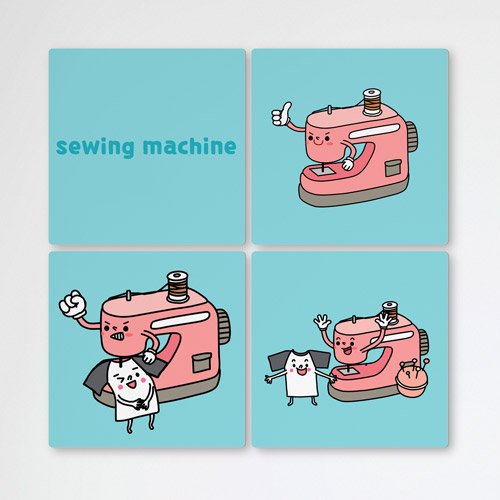 sewing machine