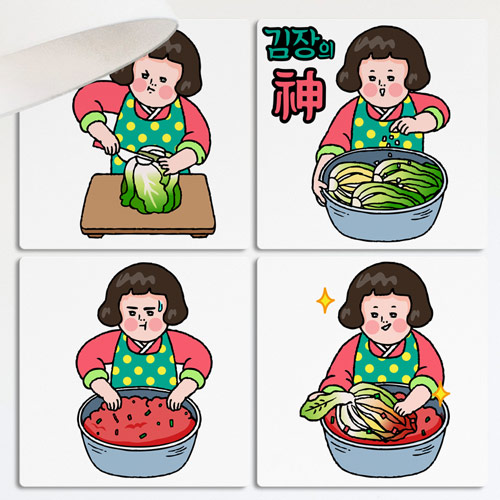 김장의
神